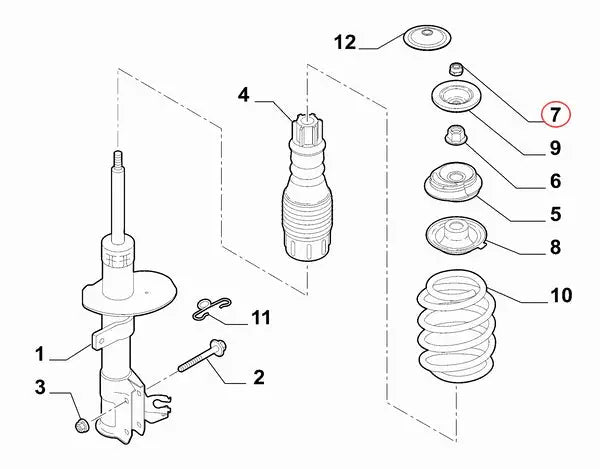 12
4
7
9
6
5
8
10
11
1
2
3