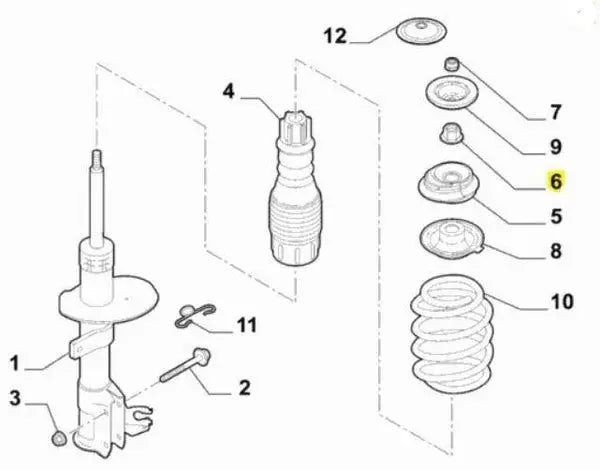 12
4
7
9
6
5
8
10
11
1
2
3