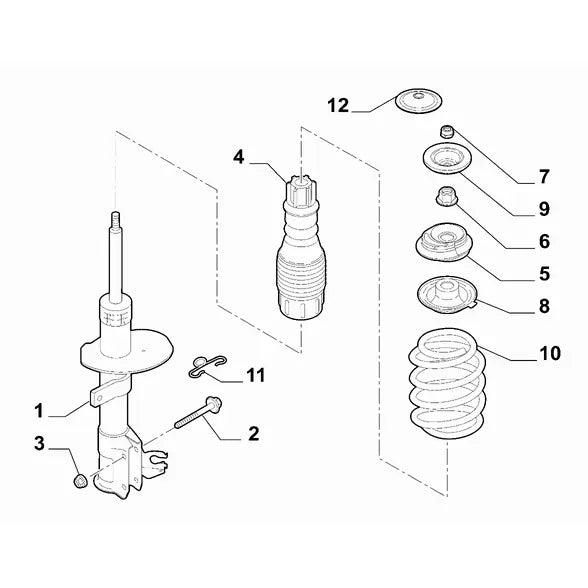 12
4
7
9
6
5
8
10
11
1
2
3